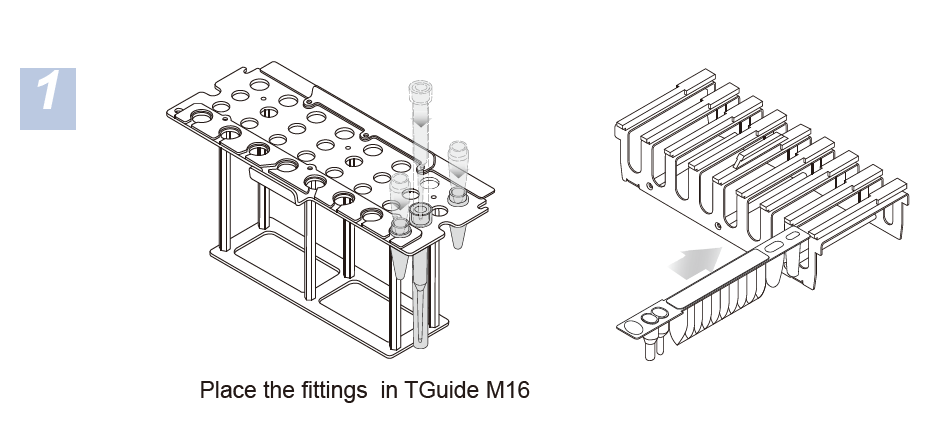 1

Place the fittings  in TGuide M16